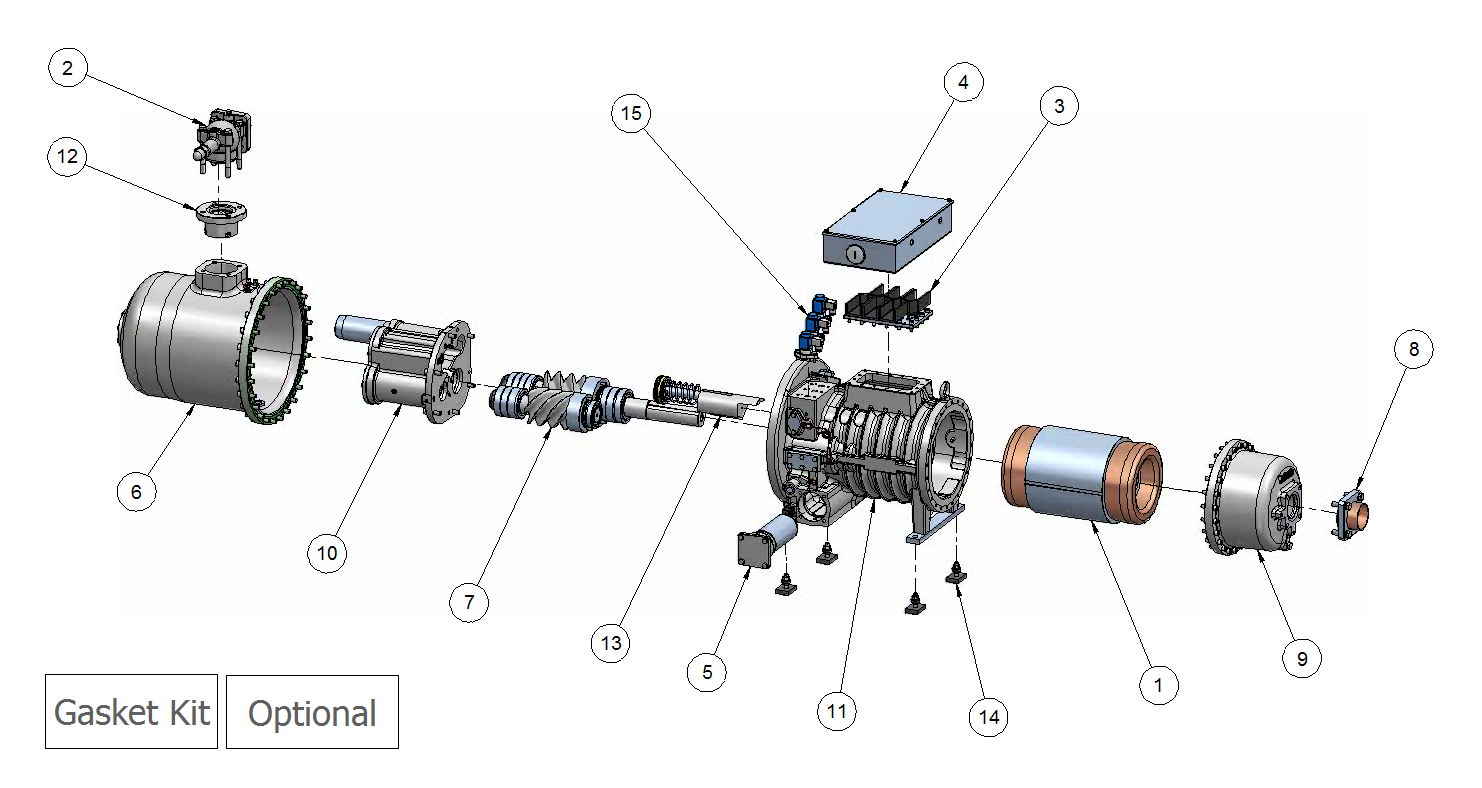 2
12
15
4
3
8
6
10
7
13
5
11
14
1
9

Gasket Kit
Optional